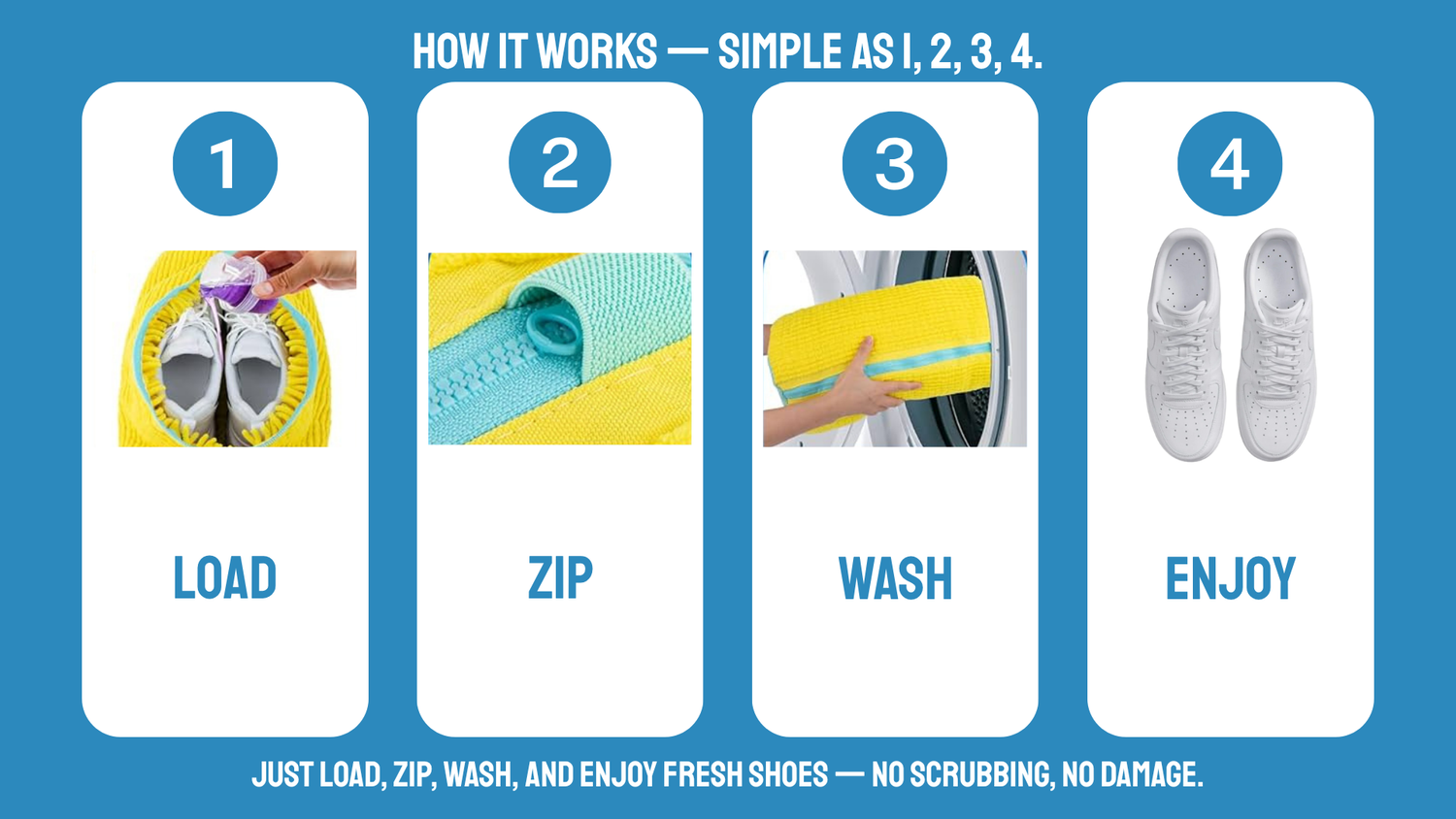 HOW IT WORKS — SIMPLE AS 1, 2, 3, 4.

1

LOAD

2

ZIP

3

WASH

4

ENJOY

JUST LOAD, ZIP, WASH, AND ENJOY FRESH SHOES — NO SCRUBBING, NO DAMAGE.